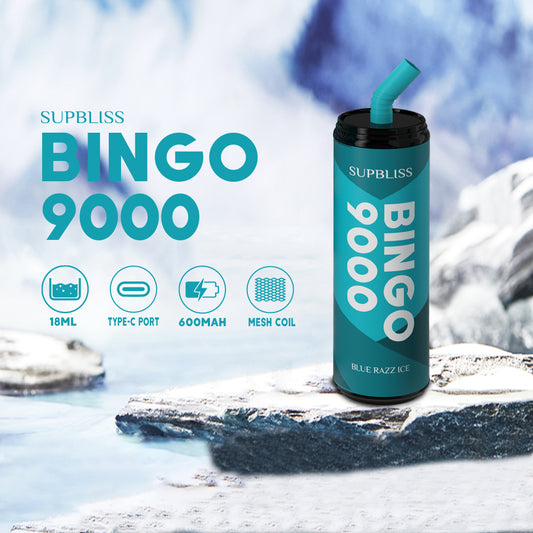 SUPBLISS
BINGO
9000

18ML
TYPE-C PORT
600MAH
MESH COIL

SUPBLISS
BINGO
9000
BLUE RAZZ ICE