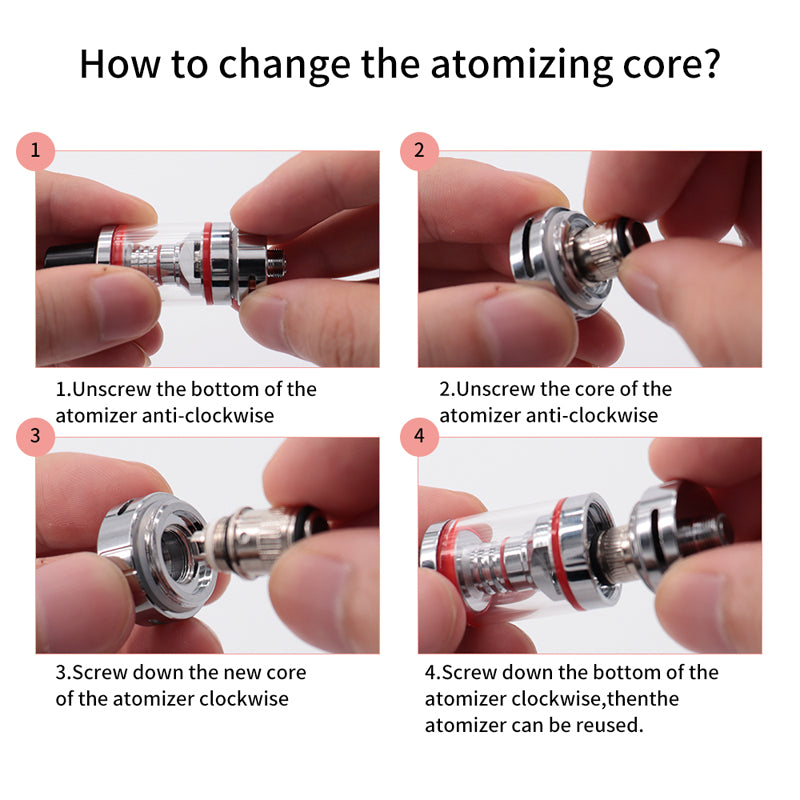 How to change the atomizing core?

1

1.Unscrew the bottom of the atomizer anti-clockwise

2

2.Unscrew the core of the atomizer anti-clockwise

3

3.Screw down the new core of the atomizer clockwise

4

4.Screw down the bottom of the atomizer clockwise,thenthe atomizer can be reused.